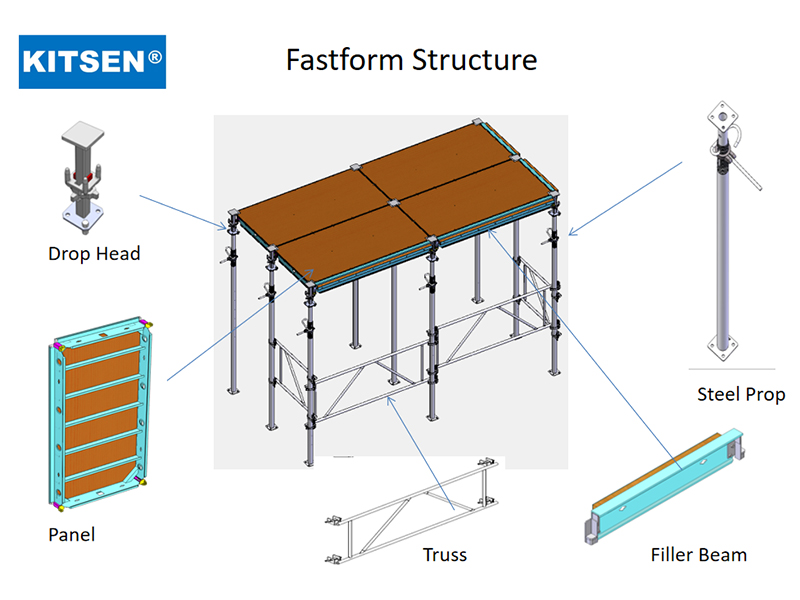 KITSEN®

Fastform Structure

Drop Head

Steel Prop

Panel

Truss

Filler Beam